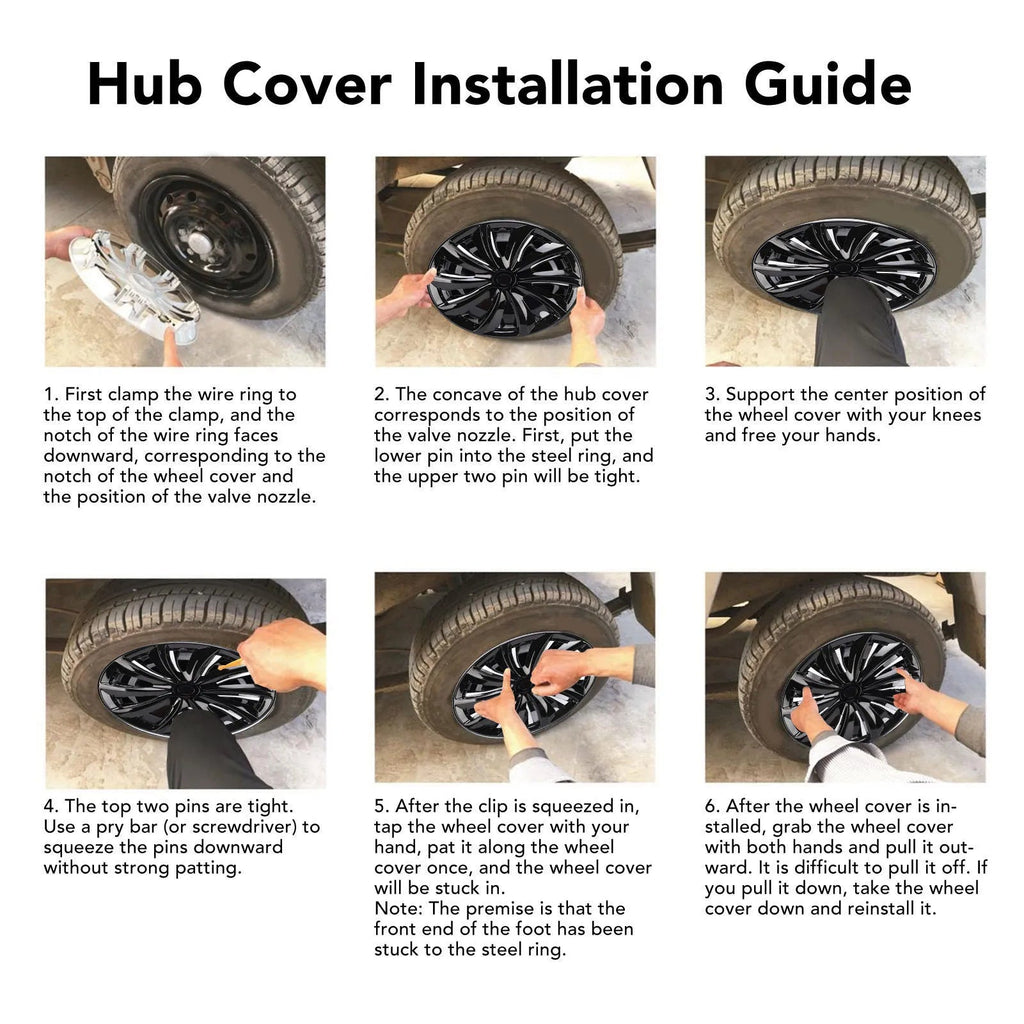 Hub Cover Installation Guide

1. First clamp the wire ring to the top of the clamp, and the notch of the wire ring faces downward, corresponding to the notch of the wheel cover and the position of the valve nozzle.

2. The concave of the hub cover corresponds to the position of the valve nozzle. First, put the lower pin into the steel ring, and the upper two pin will be tight.

3. Support the center position of the wheel cover with your knees and free your hands.

4. The top two pins are tight. Use a pry bar (or screwdriver) to squeeze the pins downward without strong patting.

5. After the clip is squeezed in, tap the wheel cover with your hand, pat it along the wheel cover once, and the wheel cover will be stuck in.
Note: The premise is that the front end of the foot has been stuck to the steel ring.

6. After the wheel cover is installed, grab the wheel cover with both hands and pull it outward. It is difficult to pull it off. If you pull it down, take the wheel cover down and reinstall it.