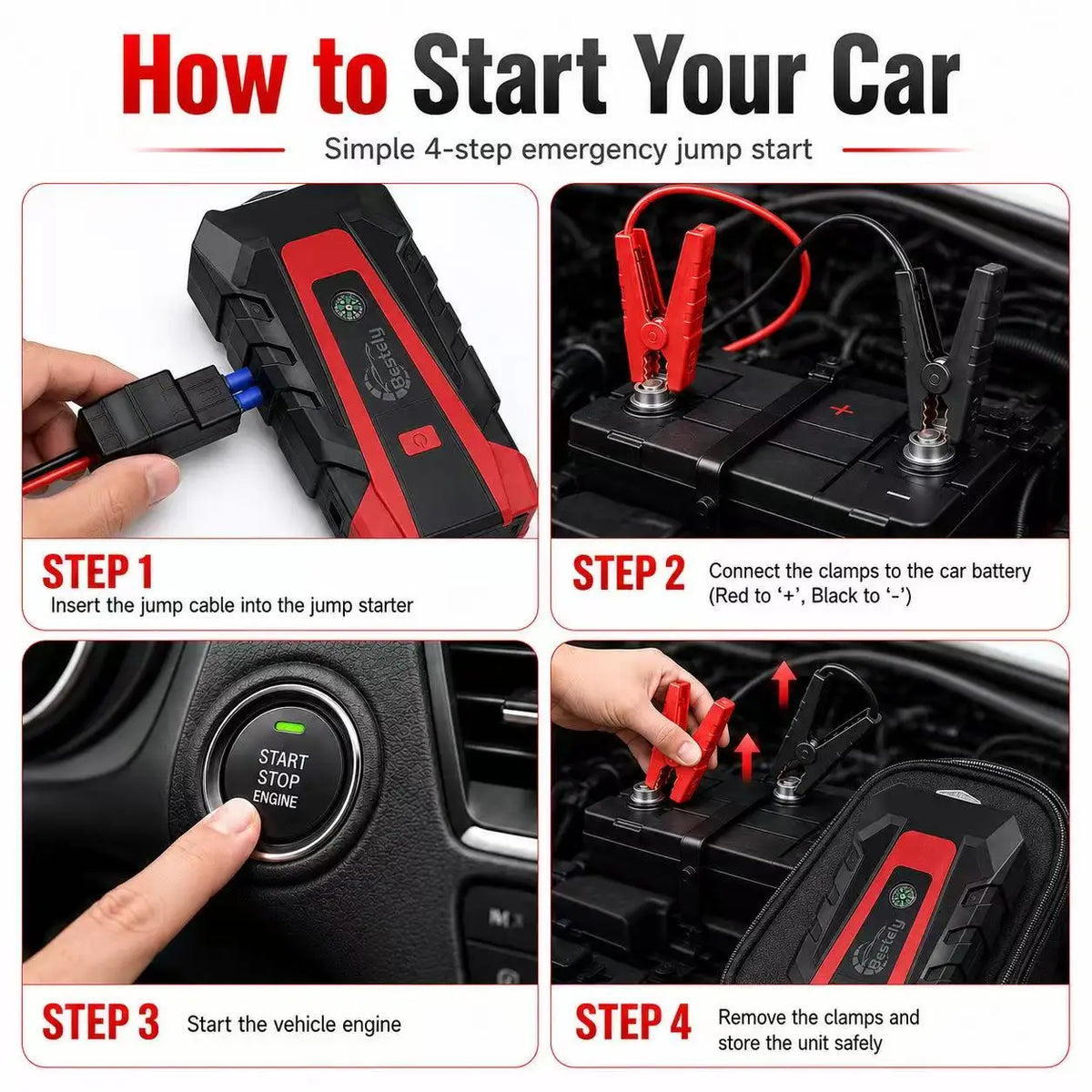 How to Start Your Car

Simple 4-step emergency jump start

Bestely

STEP 1
Insert the jump cable into the jump starter

+

-

STEP 2
Connect the clamps to the car battery (Red to '+', Black to '-')

START
STOP
ENGINE

STEP 3
Start the vehicle engine

Bestely

STEP 4
Remove the clamps and store the unit safely