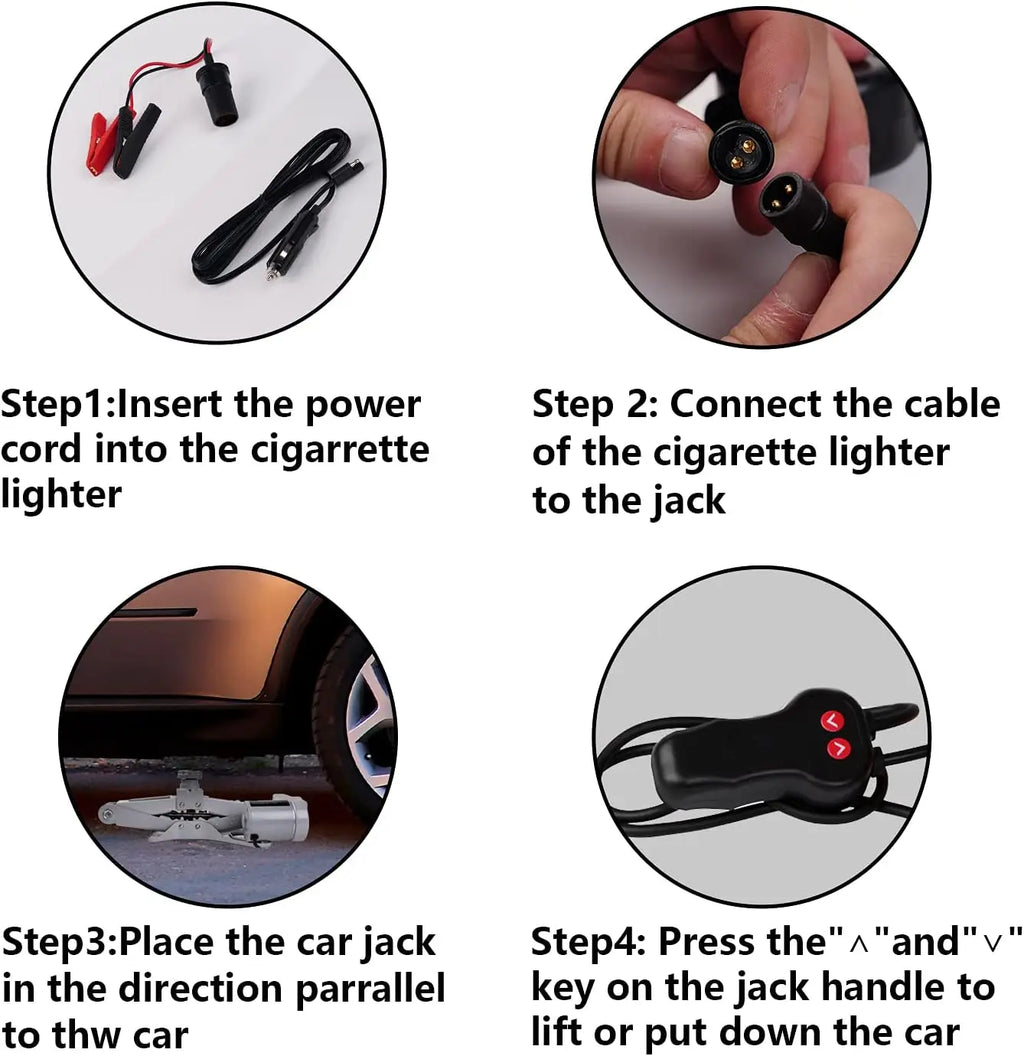 Step1:Insert the power cord into the cigarrette lighter

Step 2: Connect the cable of the cigarette lighter to the jack

Step3:Place the car jack in the direction parrallel to thw car

Step4: Press the"∧"and"∨" key on the jack handle to lift or put down the car