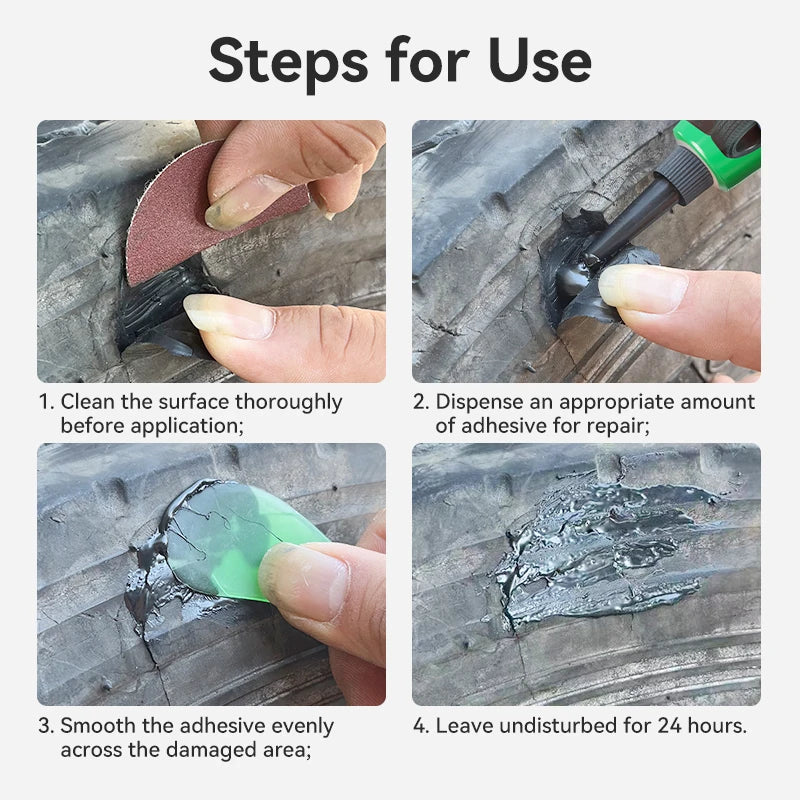 Steps for Use

1. Clean the surface thoroughly before application;

2. Dispense an appropriate amount of adhesive for repair;

3. Smooth the adhesive evenly across the damaged area;

4. Leave undisturbed for 24 hours.