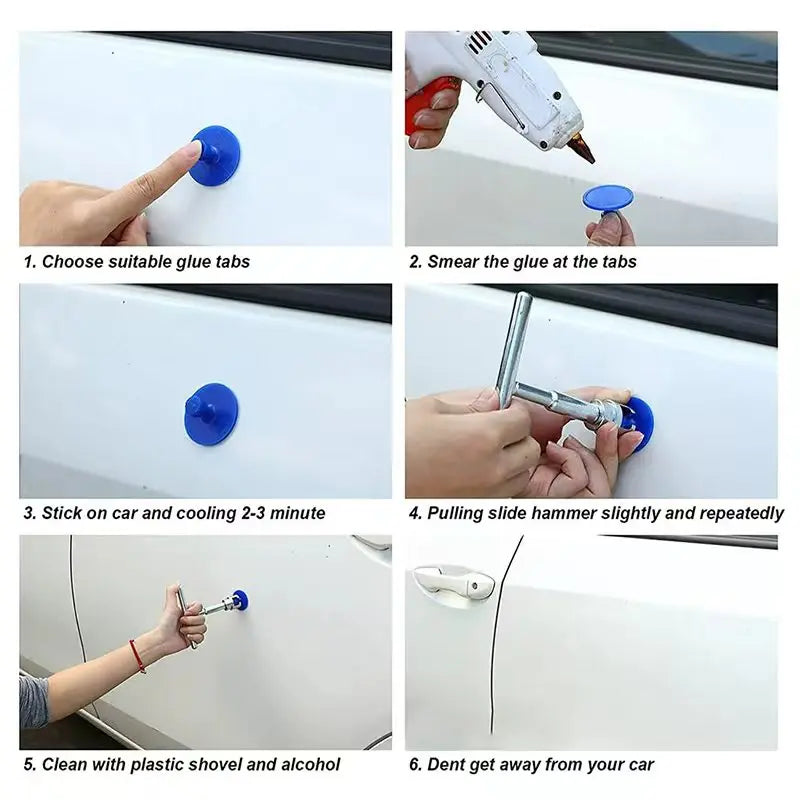 1. Choose suitable glue tabs

2. Smear the glue at the tabs

3. Stick on car and cooling 2-3 minute

4. Pulling slide hammer slightly and repeatedly

5. Clean with plastic shovel and alcohol

6. Dent get away from your car